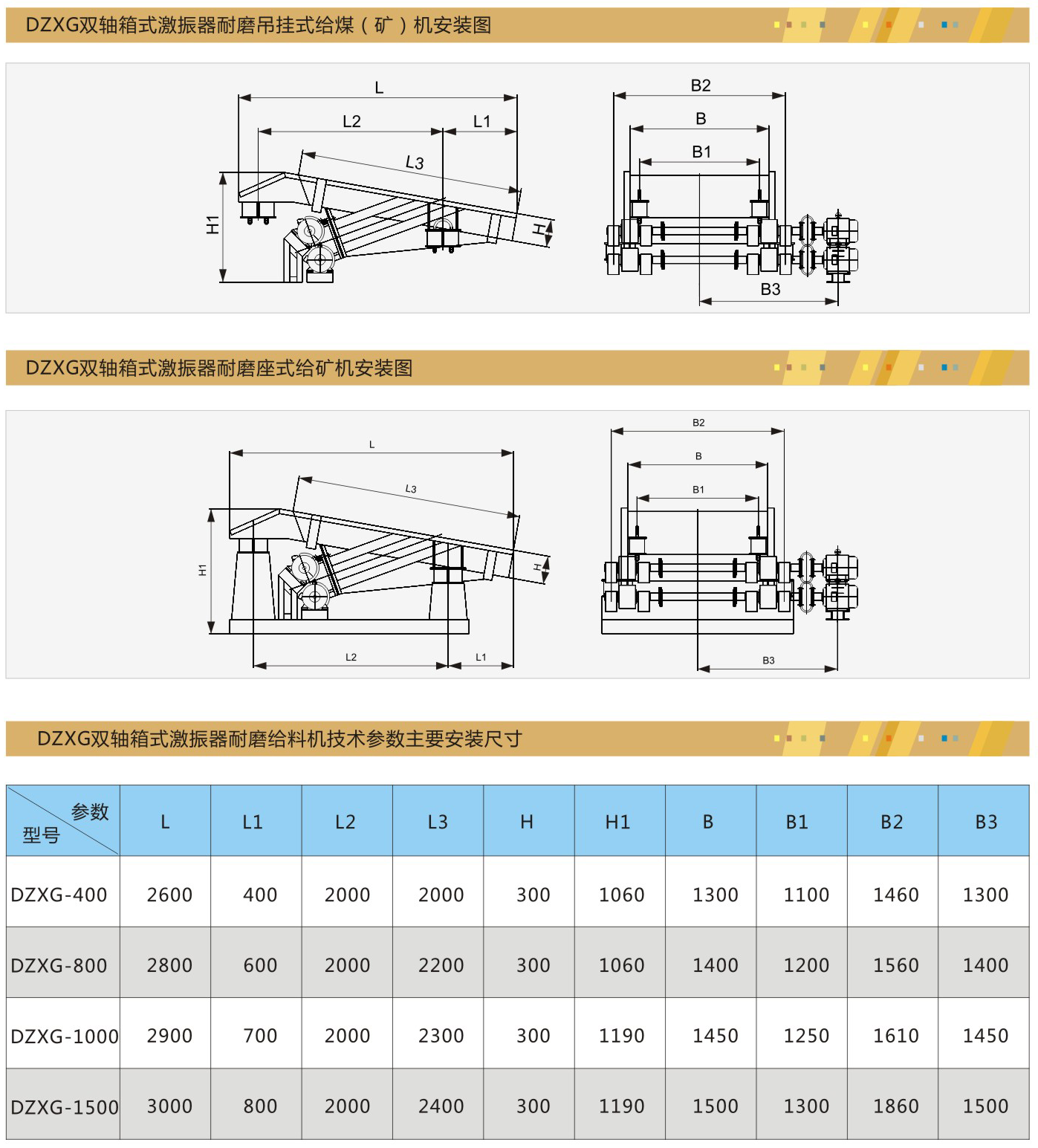 DZXG双轴箱式激振器耐磨吊挂式给煤（矿）机安装图

L
L2
L1
L3
H1
H
B2
B
B1
B3

DZXG双轴箱式激振器耐磨座式给矿机安装图

L
L3
H1
H
L2
L1
B2
B
B1
B3

DZXG双轴箱式激振器耐磨给料机技术参数主要安装尺寸

| 参数 型号 | L | L1 | L2 | L3 | H | H1 | B | B1 | B2 | B3 |
|---|---|---|---|---|---|---|---|---|---|---|
| DZXG-400 | 2600 | 400 | 2000 | 2000 | 300 | 1060 | 1300 | 1100 | 1460 | 1300 |
| DZXG-800 | 2800 | 600 | 2000 | 2200 | 300 | 1060 | 1400 | 1200 | 1560 | 1400 |
| DZXG-1000 | 2900 | 700 | 2000 | 2300 | 300 | 1190 | 1450 | 1250 | 1610 | 1450 |
| DZXG-1500 | 3000 | 800 | 2000 | 2400 | 300 | 1190 | 1500 | 1300 | 1860 | 1500 |